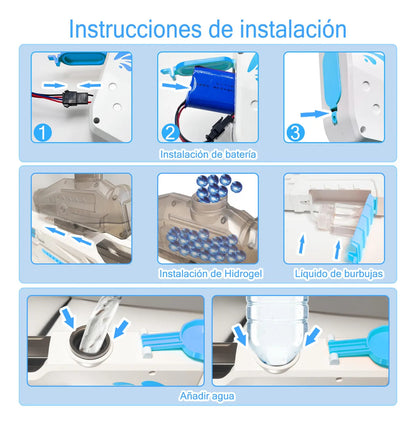 Instrucciones de instalación

1

2

3

Instalación de batería

Instalación de Hidrogel

Líquido de burbujas

Añadir agua